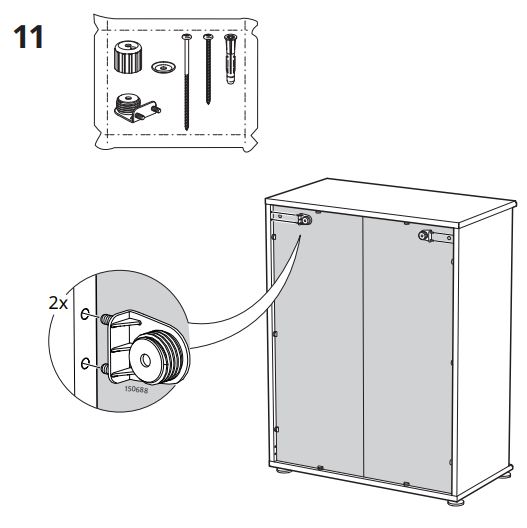 11

2x

150688