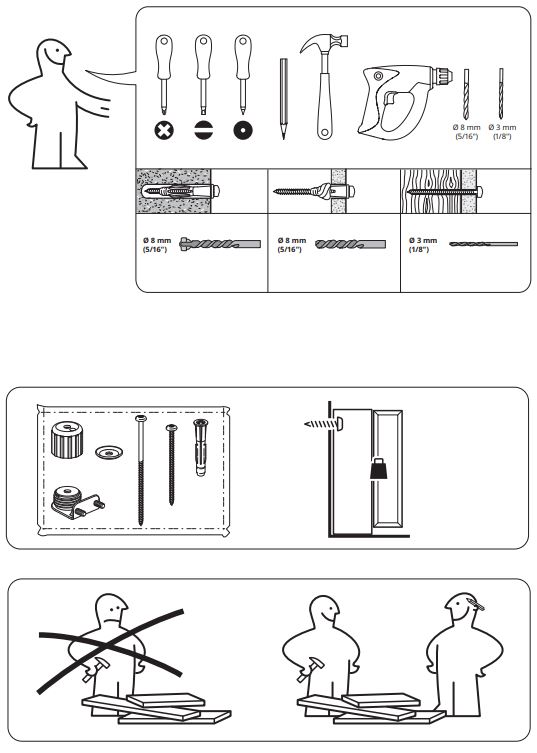 Ø 8 mm
(5/16")

Ø 3 mm
(1/8")

Ø 8 mm
(5/16")

Ø 8 mm
(5/16")

Ø 3 mm
(1/8")