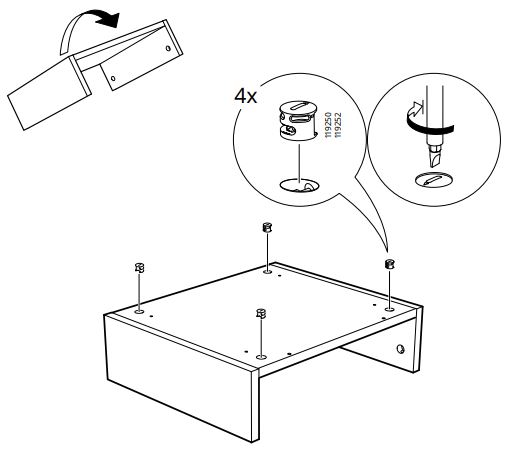 4x
119250
119252