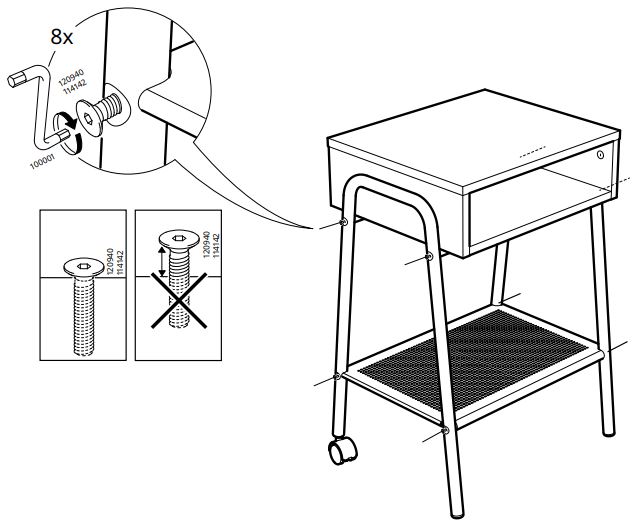 8x

120940
114142

100001

120940
114142

120940
114142