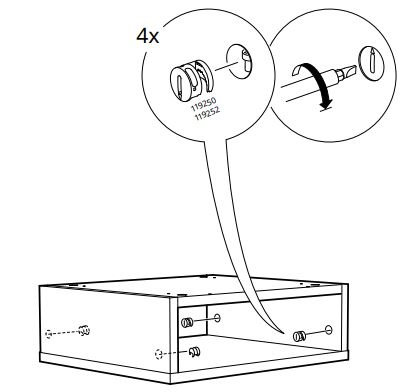 4x

119250
119252