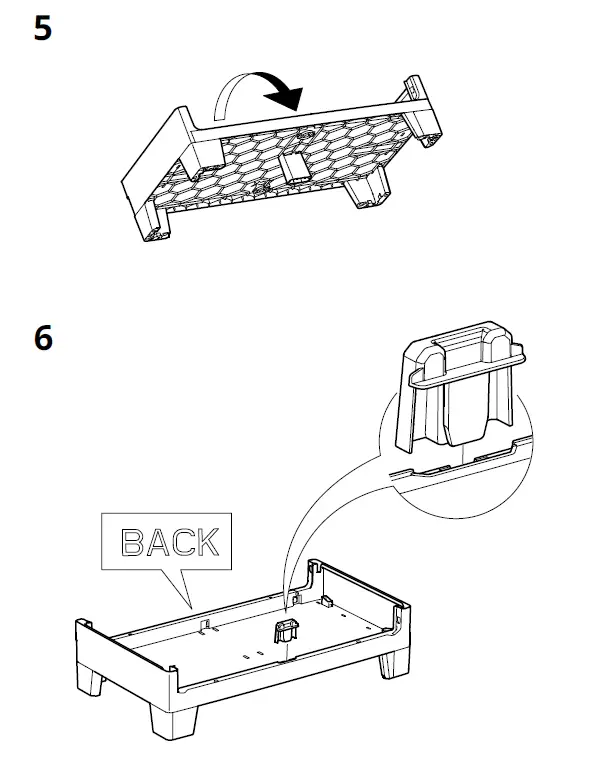 5

6

BACK