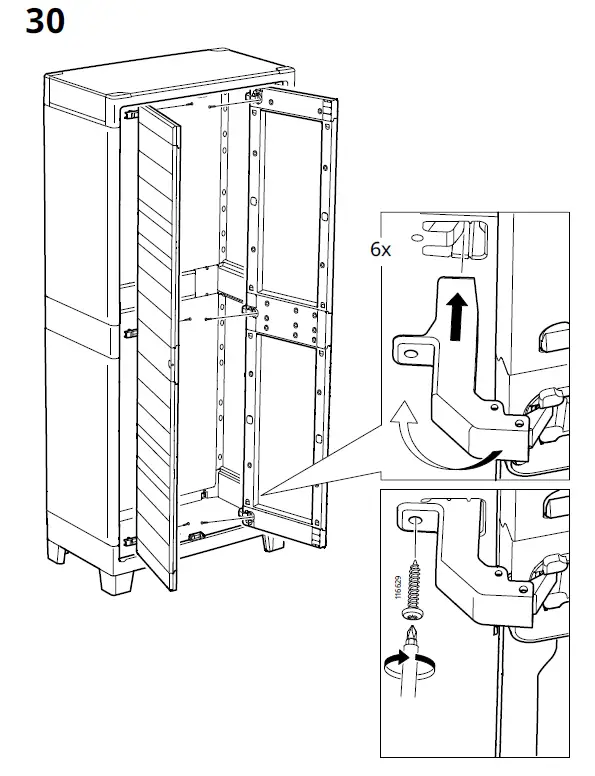 30

6x

116629