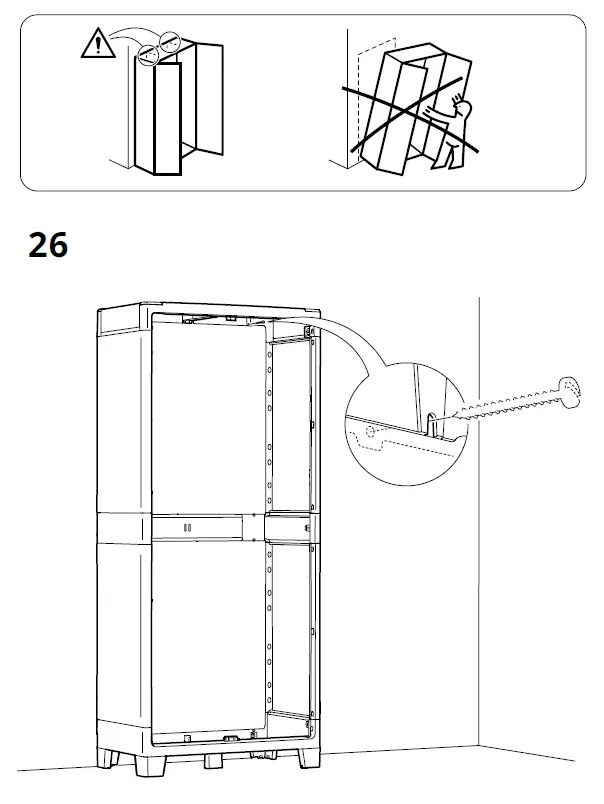 26