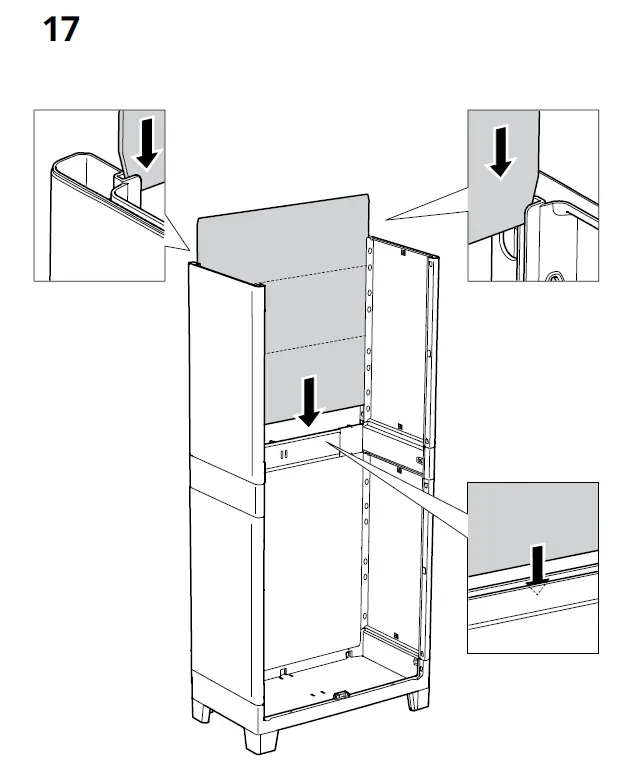 17