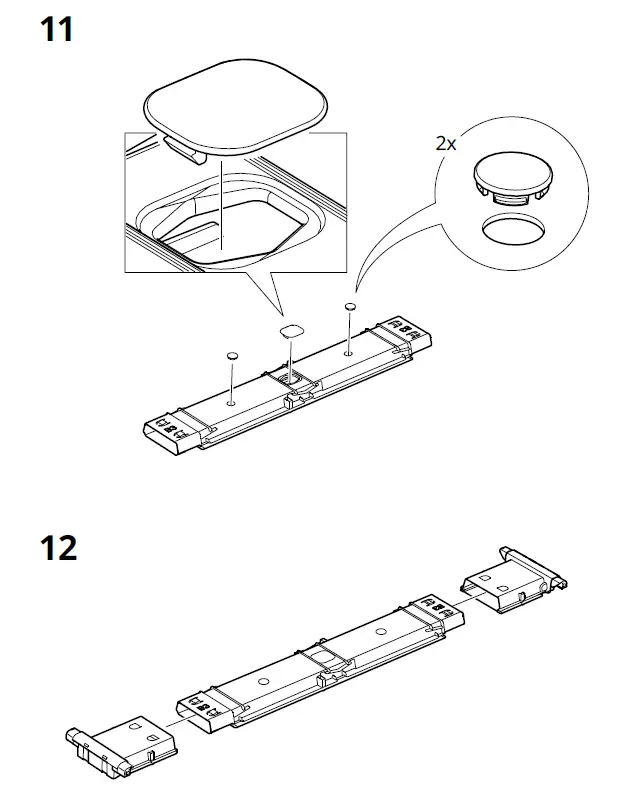 11

2x

12