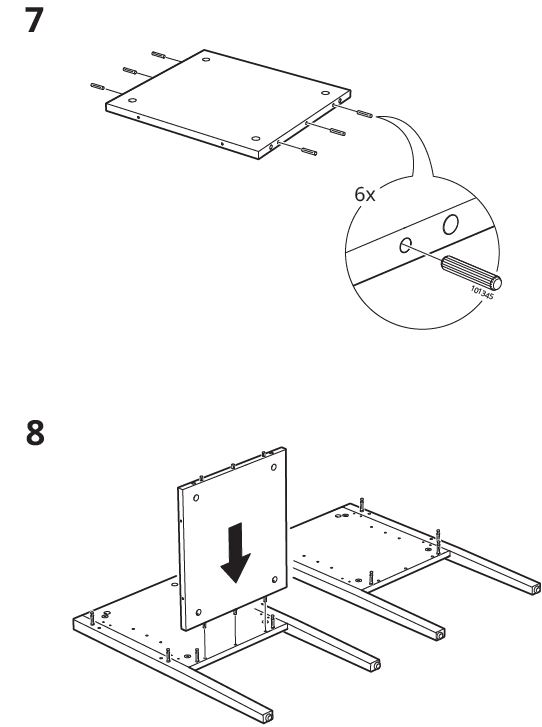 7

6x

101345

8