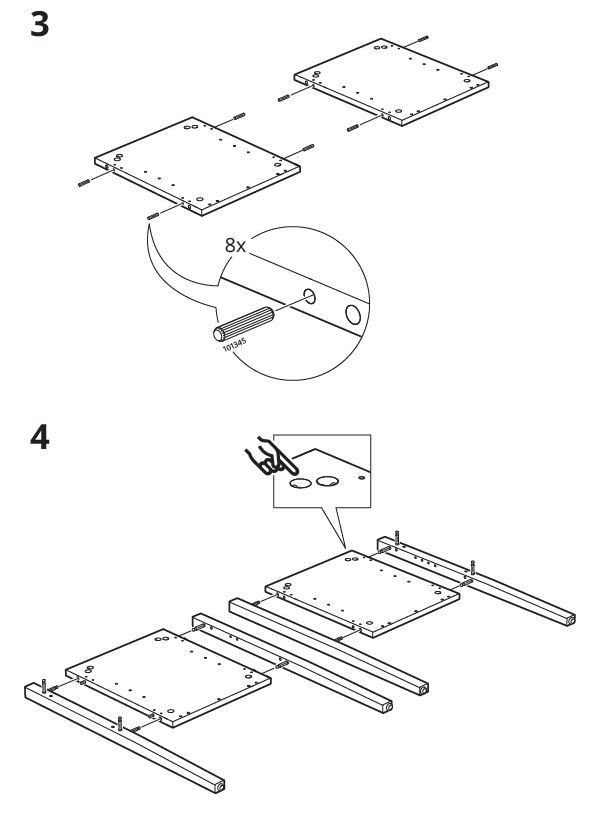 3

8x

101345

4