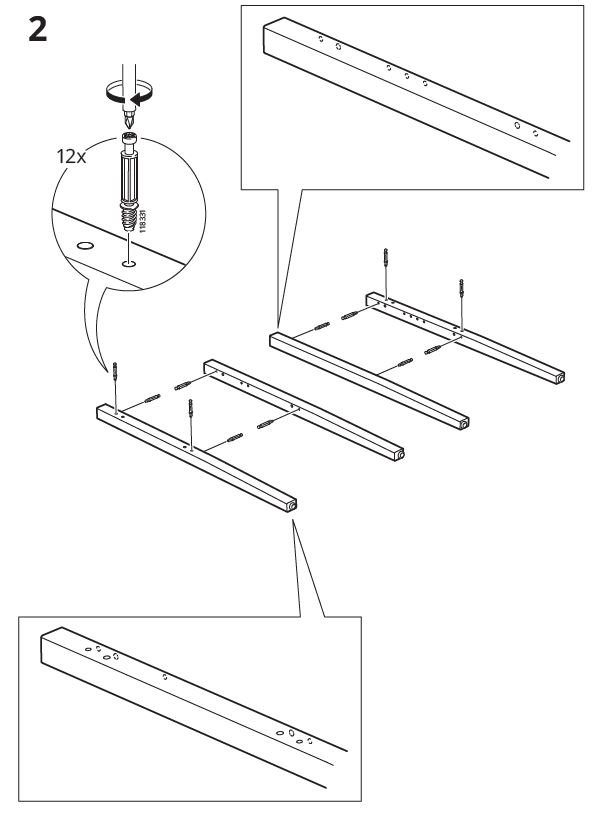 2

12x

118331