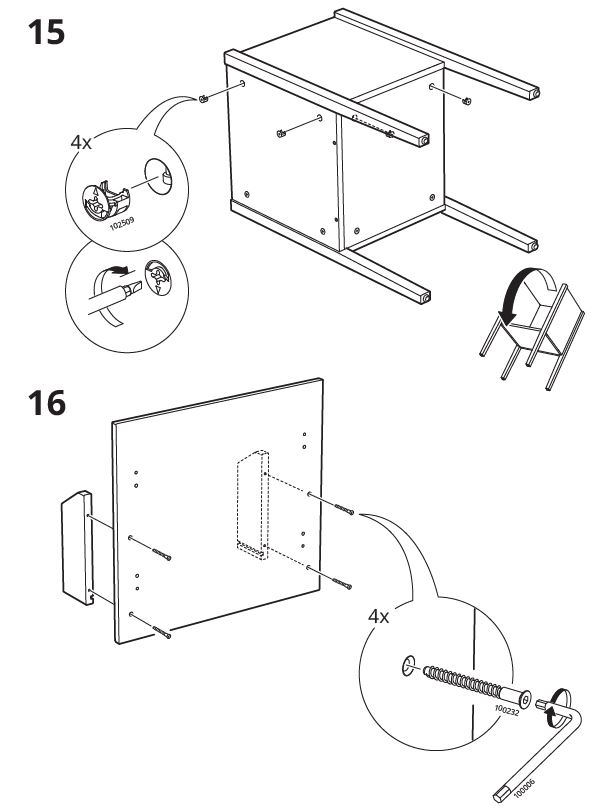 15

4x

102509

16

4x

100232

100006