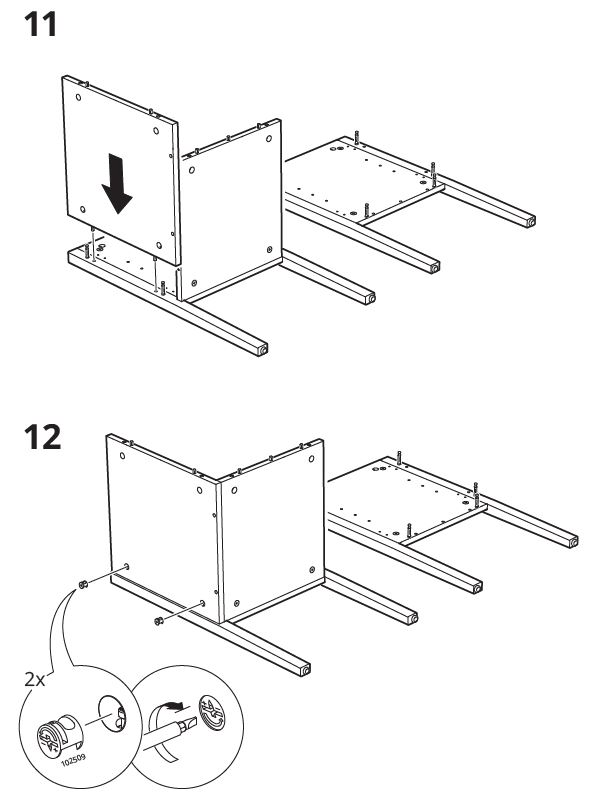 11

12

2x

102509