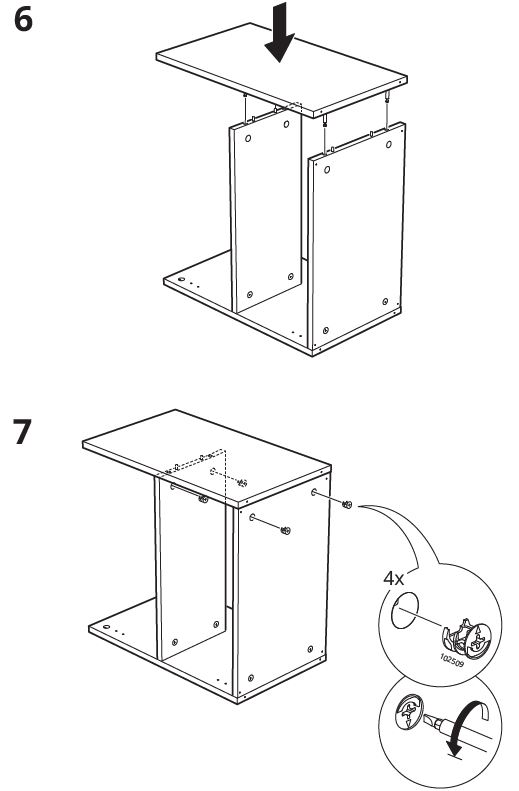 6

7

4x

102509