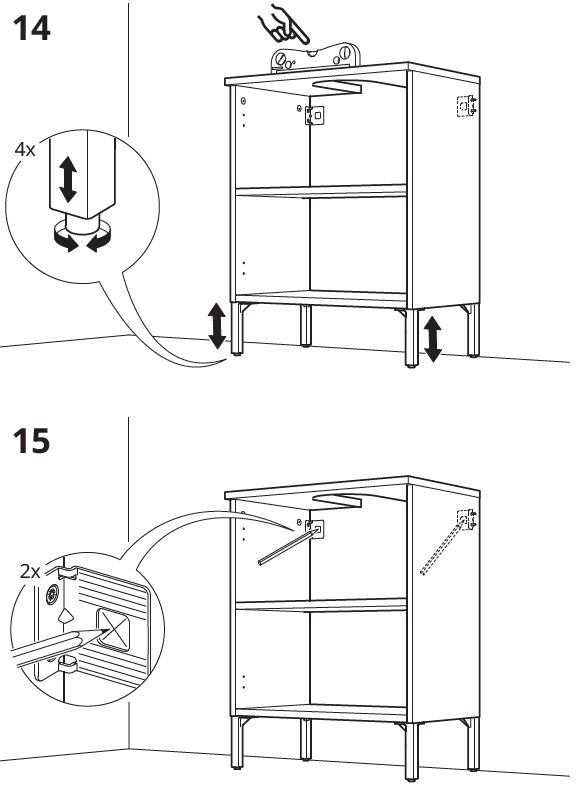 14

4x

15

2x