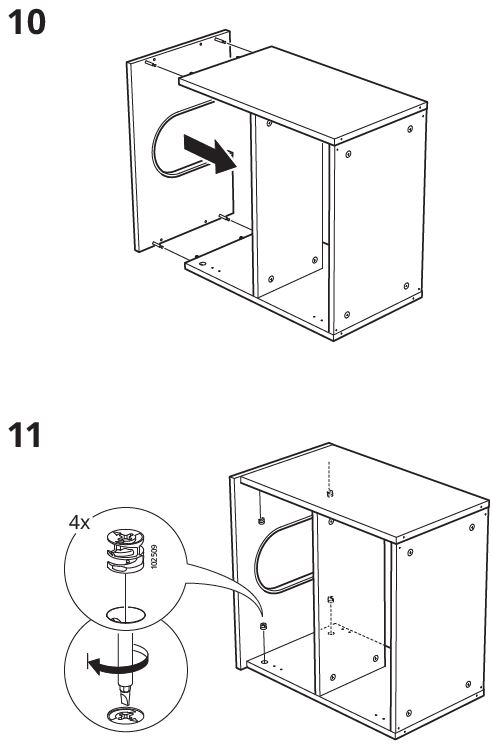 10

11

4x

102509