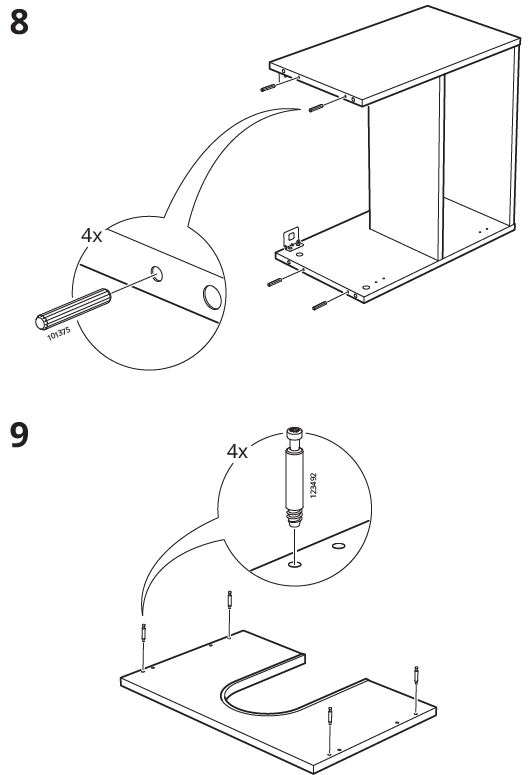 8

4x

101375

9

4x

123492