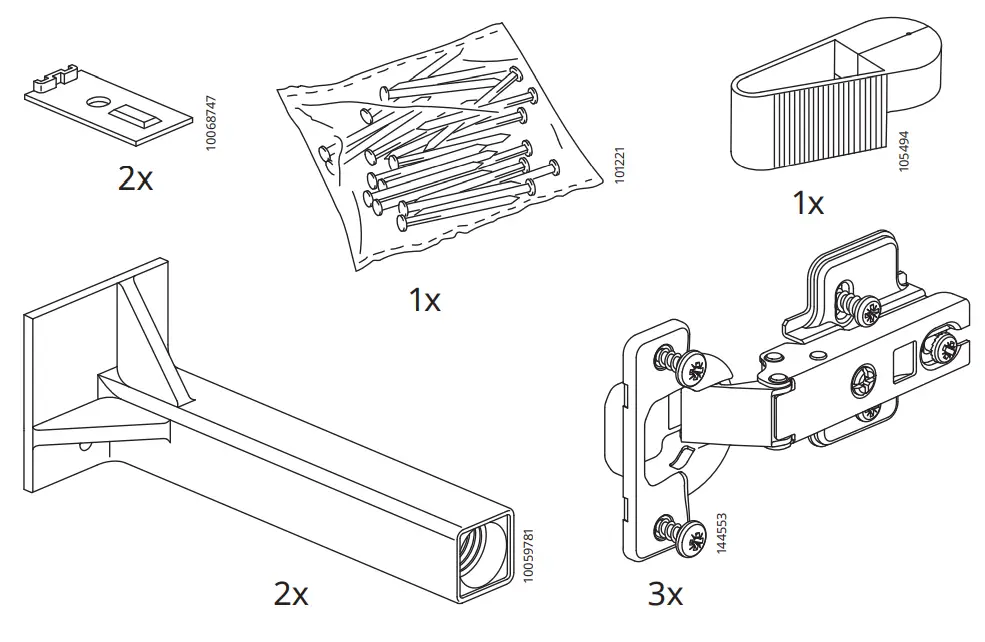 10068747
2x

101221
1x

105494
1x

10059781
2x

144553
3x