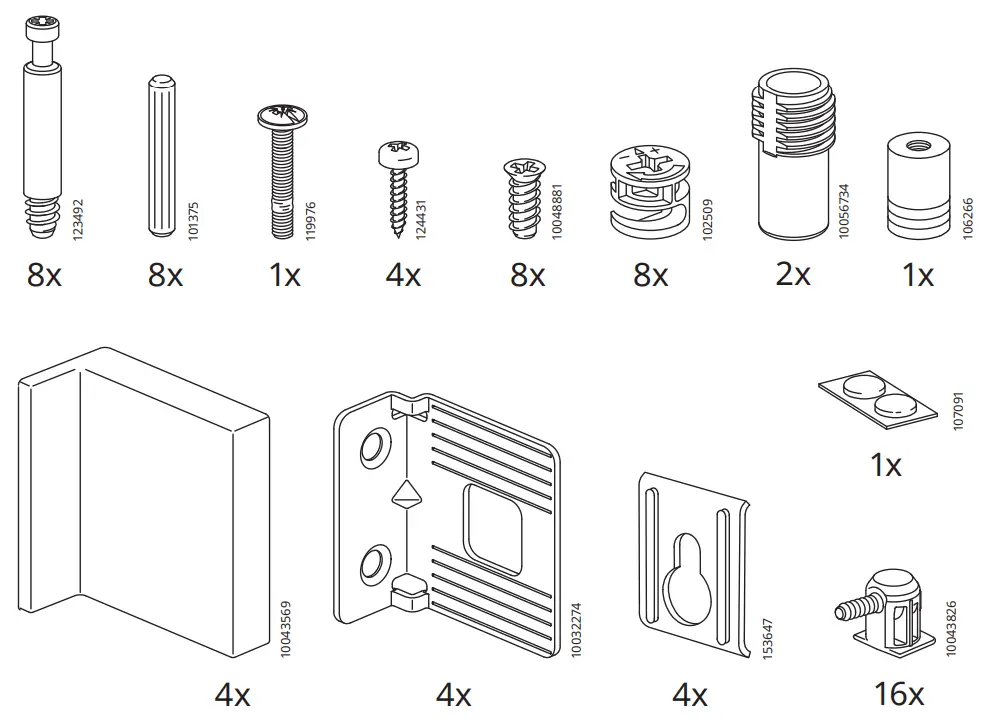 123492
8x

101375
8x

119976
1x

124431
4x

10048881
8x

102509
8x

10056734
2x

106266
1x

10043569
4x

10032274
4x

153647
4x

107091
1x

10043826
16x