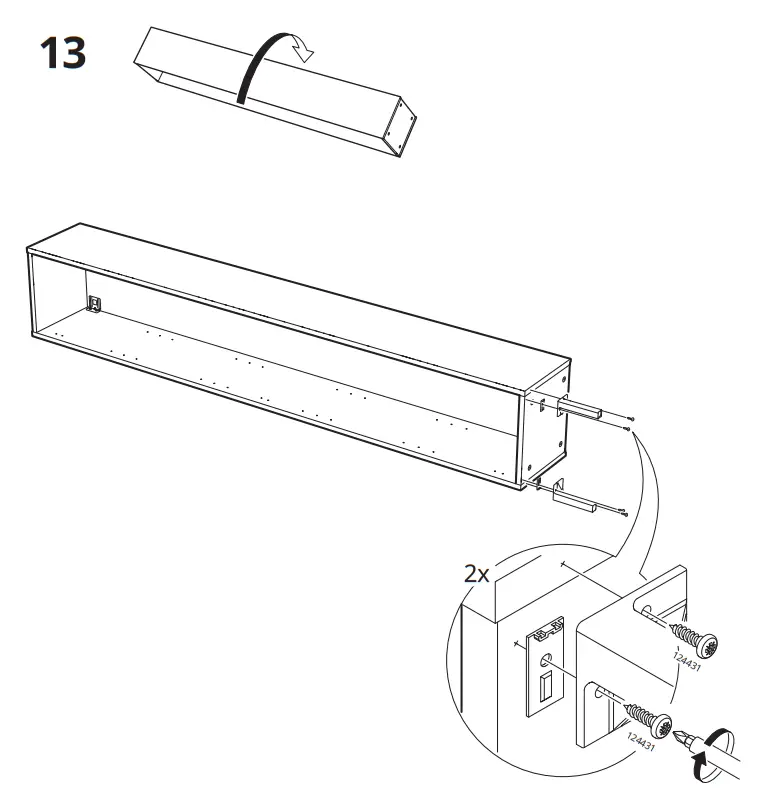 13

2x

124431

124431