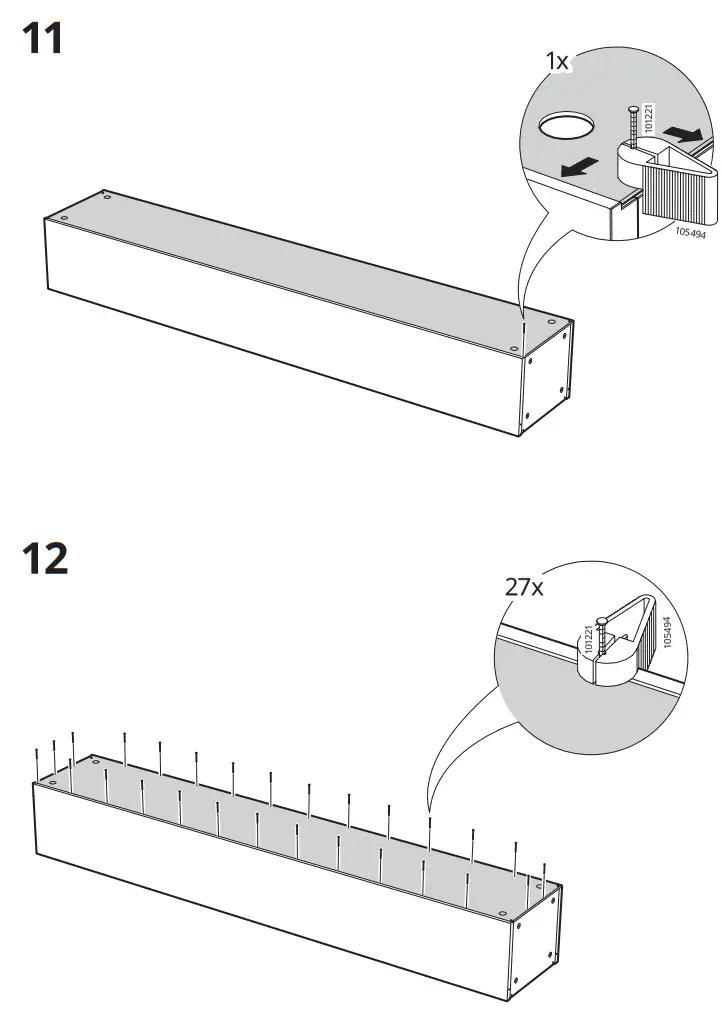 11

1x

101221

105494

12

27x

101221

105494