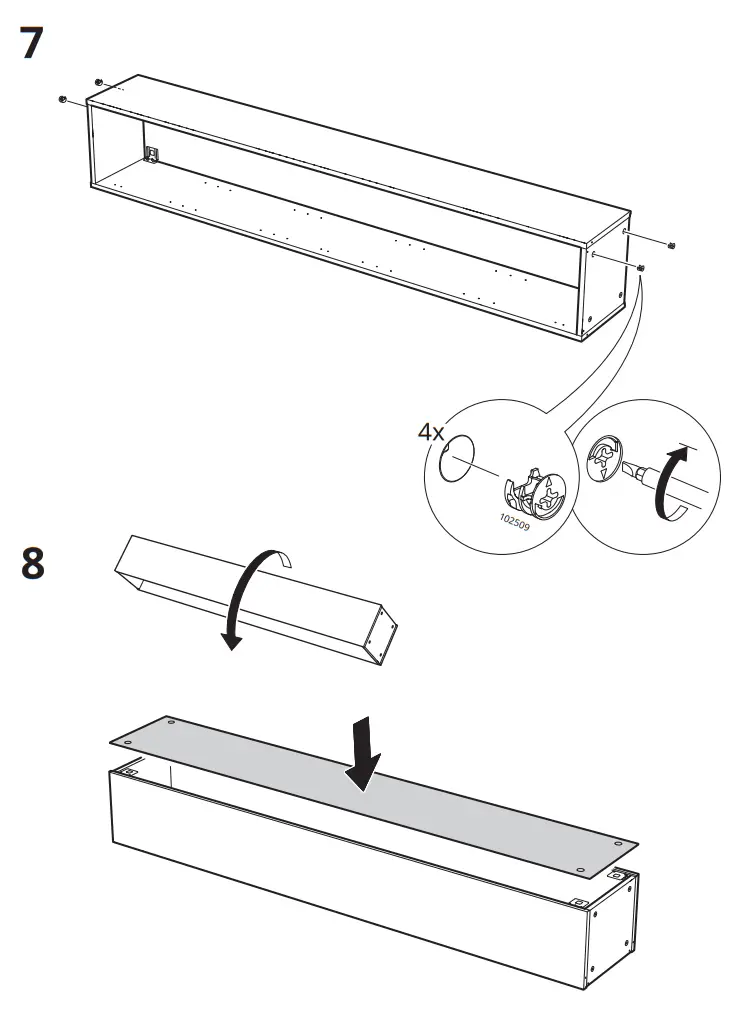 7

4x

102509

8