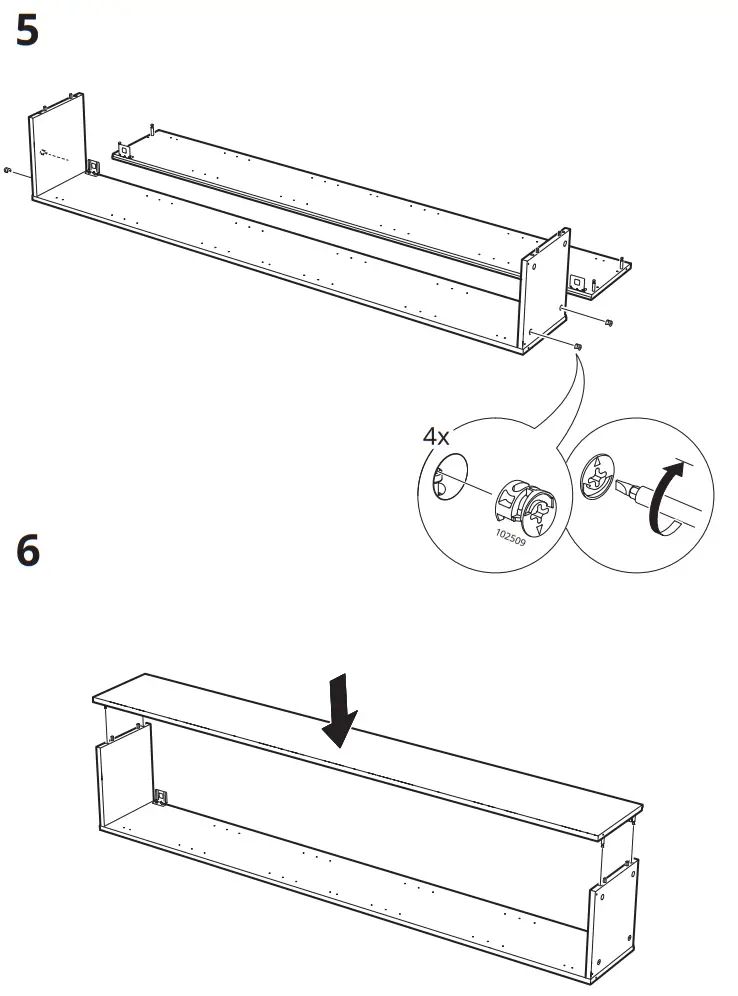 5

4x

102509

6