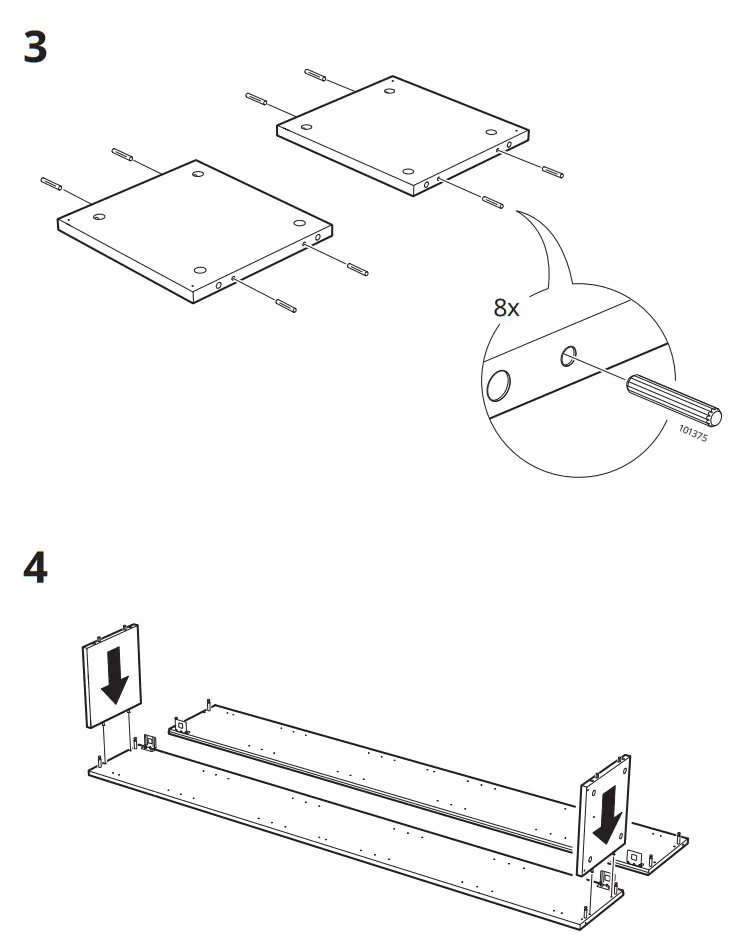 3

8x

101375

4