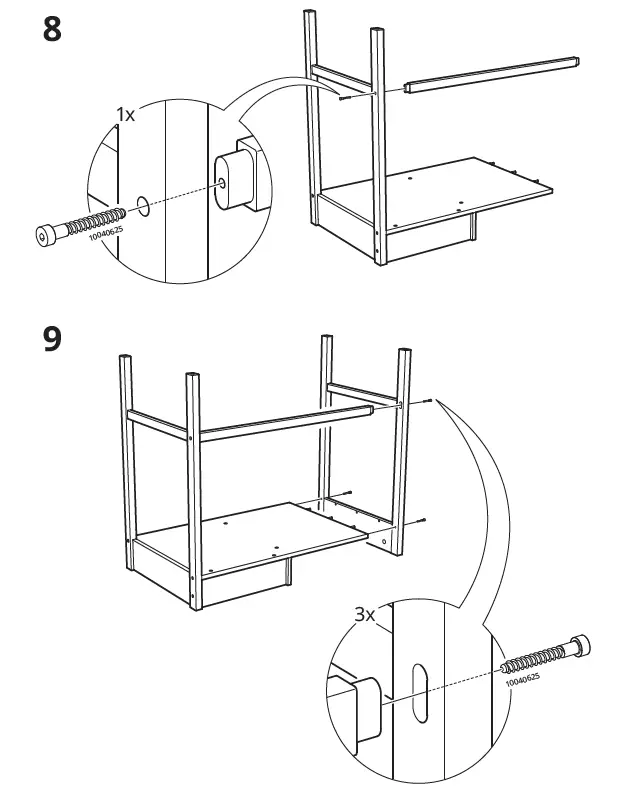 8

1x

10040625

9

3x

10040625