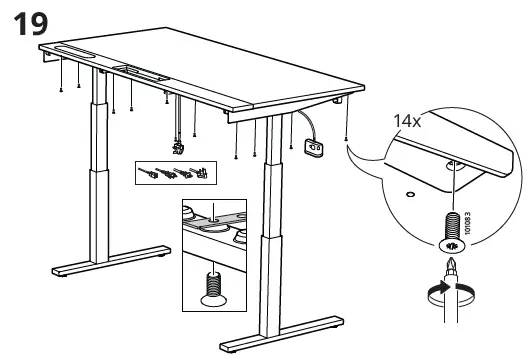 19

14x

101083