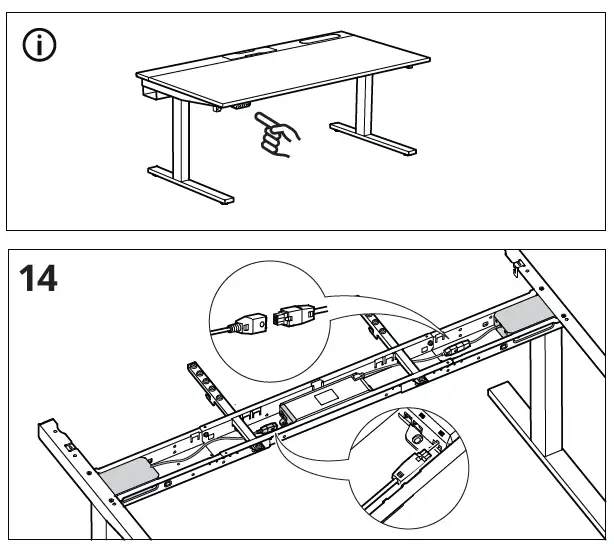 i

14