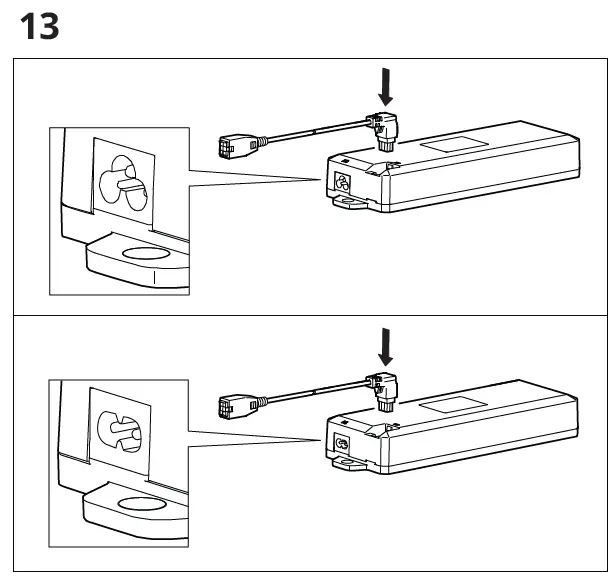 13