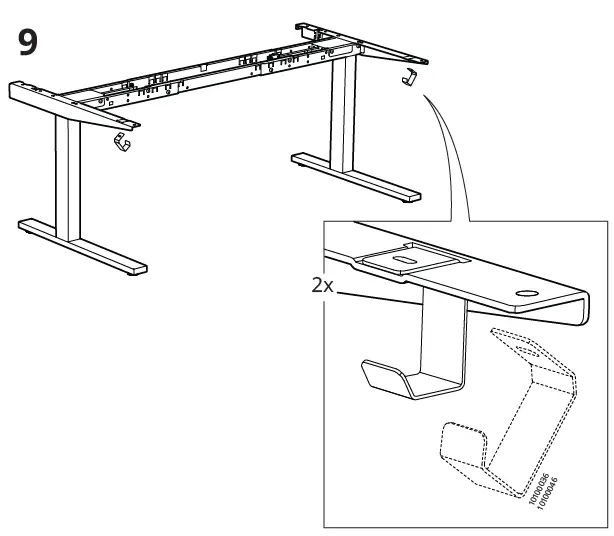 9

2x

10100036
10100046