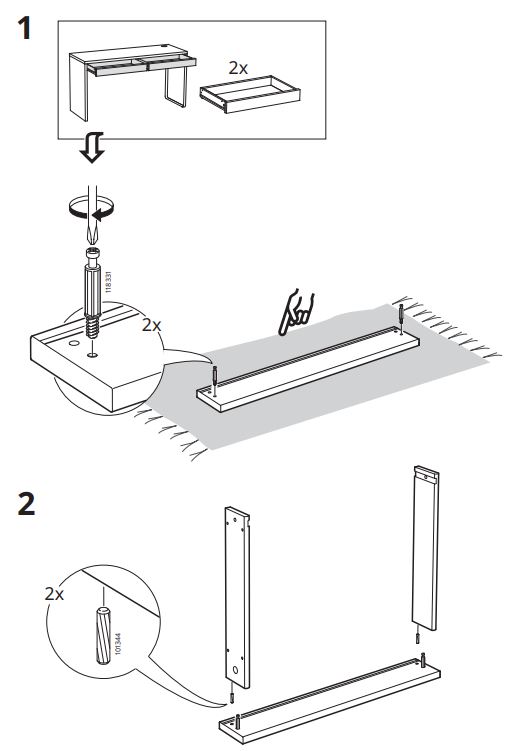 1

2x

118331

2x

2

2x

101344