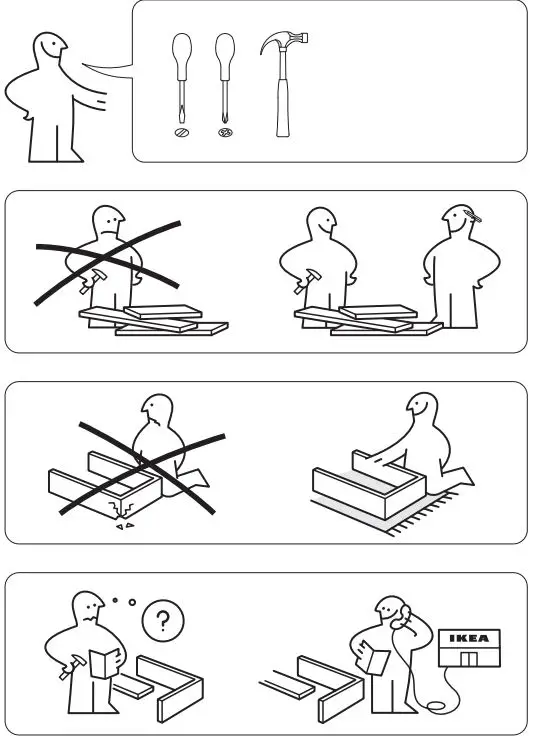 ?

IKEA