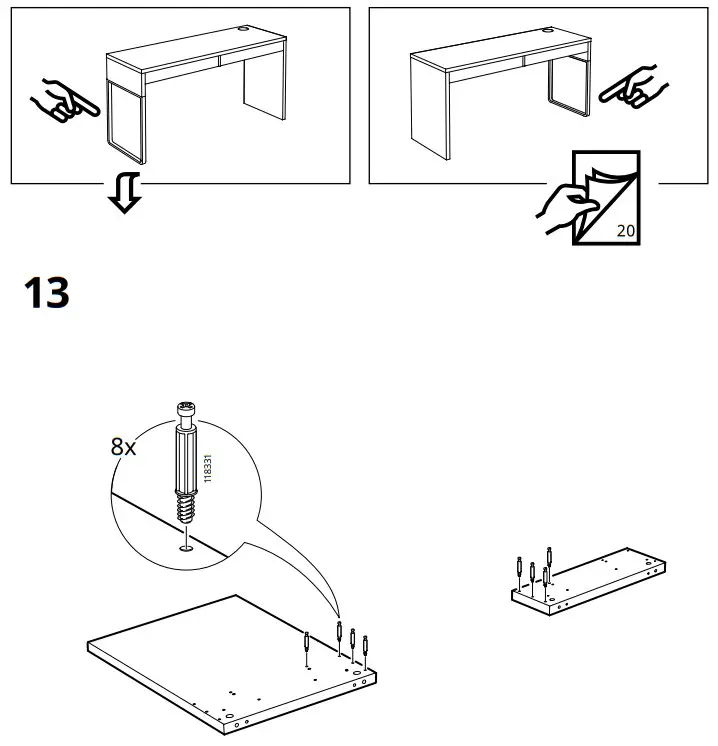 20

13

8x

118331