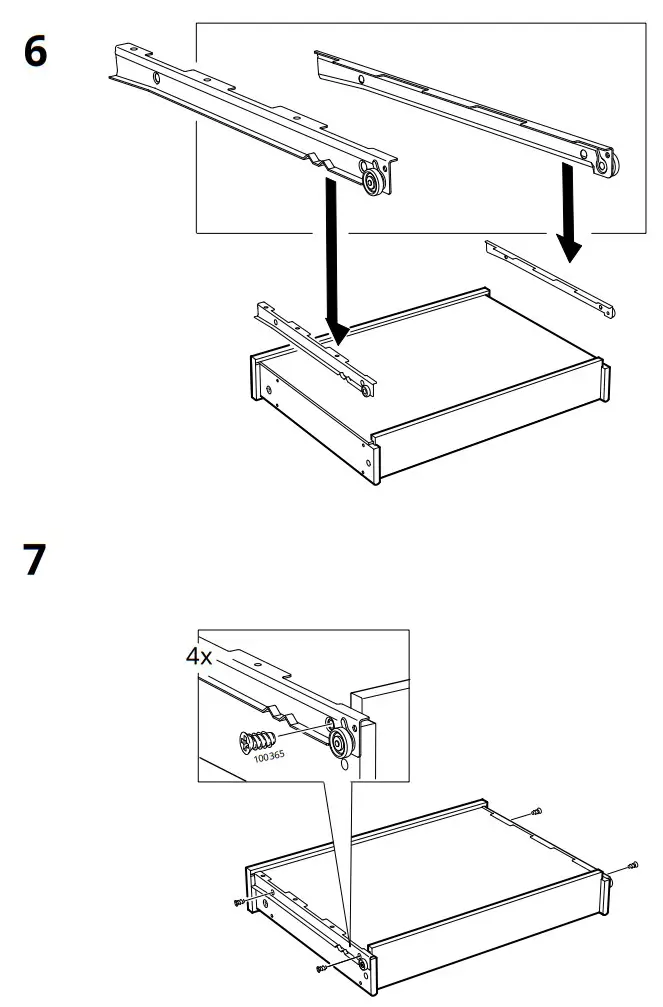 6

7

4x

100365