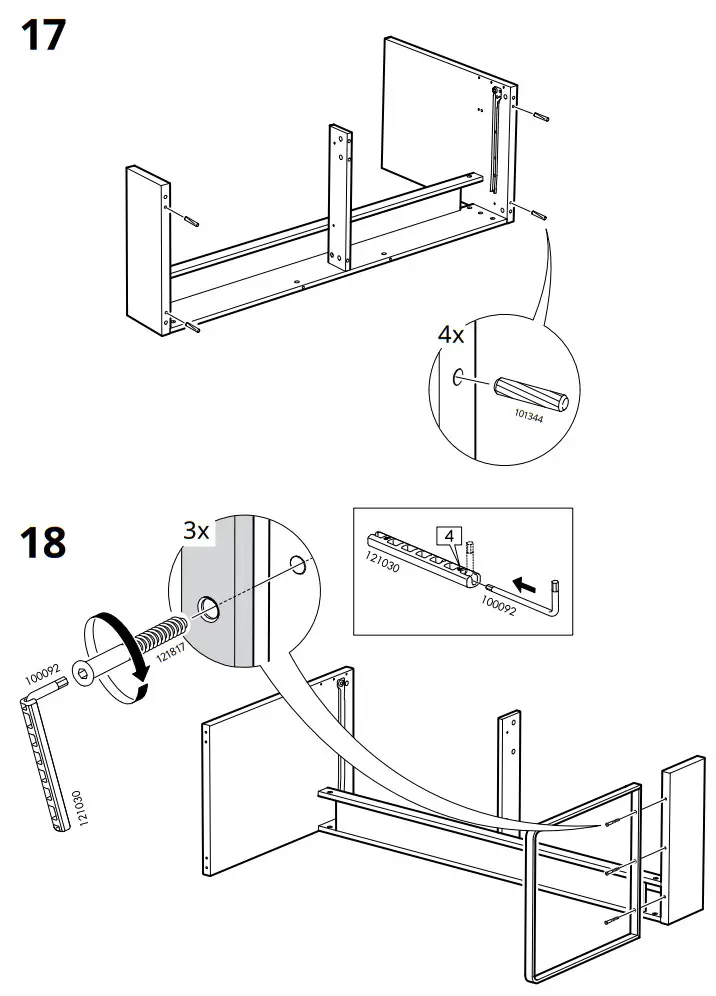 17

4x

101344

18

3x

121030

4

100092

100092

121817

121030