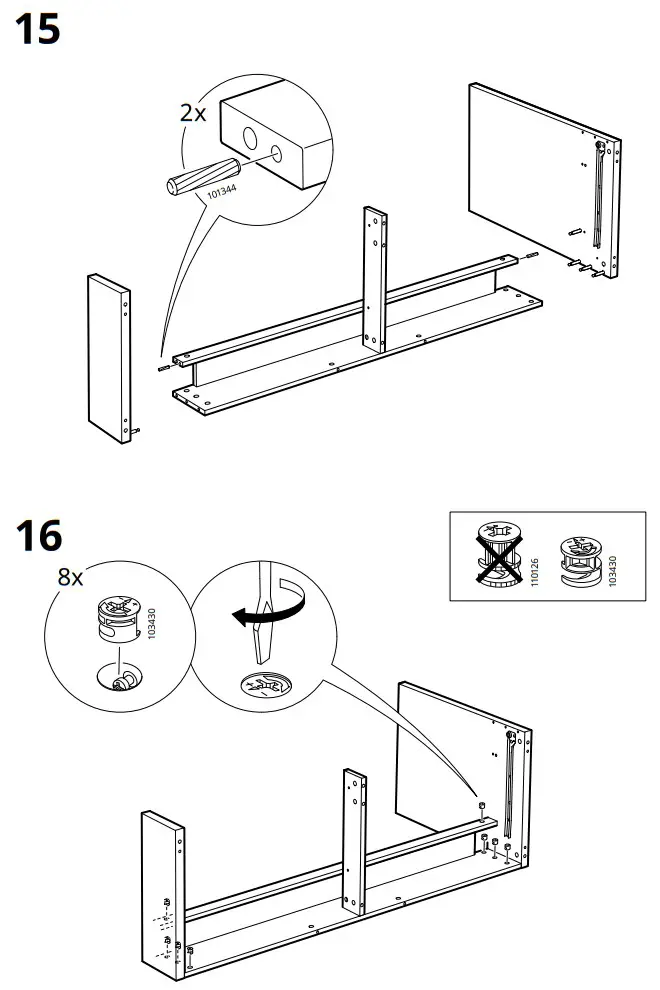 15

2x

101344

16

8x

103430

110126

103430