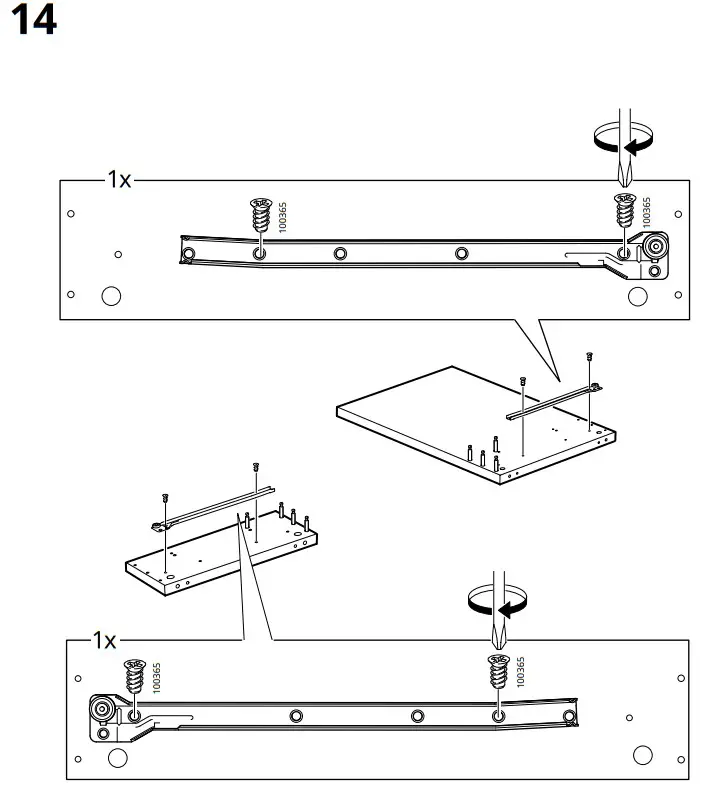 14

1x

100365

100365

1x

100365

100365