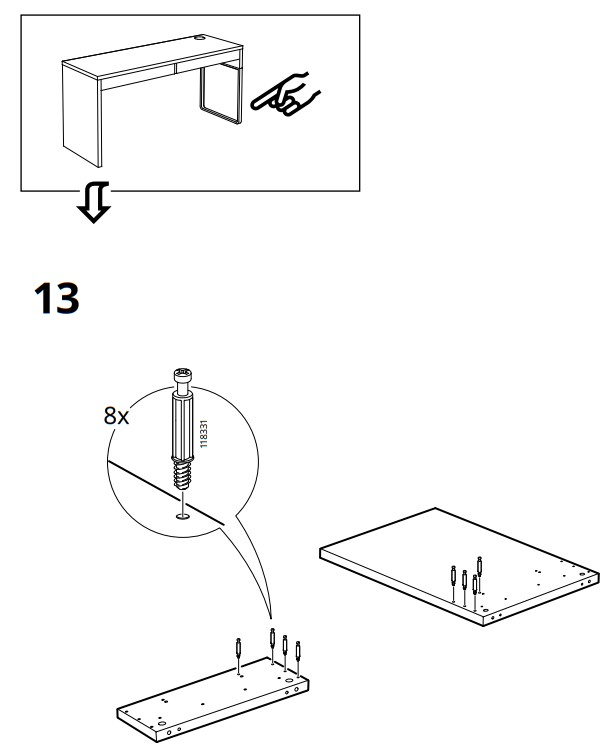 13

8x

118331