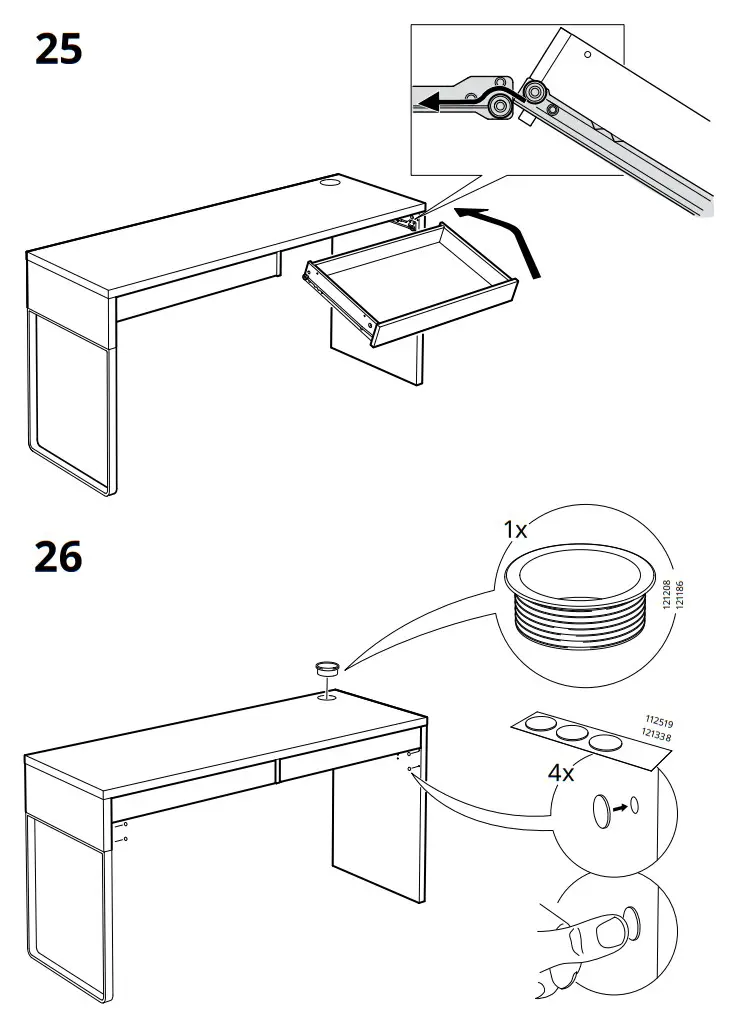 25

26

1x

121208
121186

112519
121338

4x