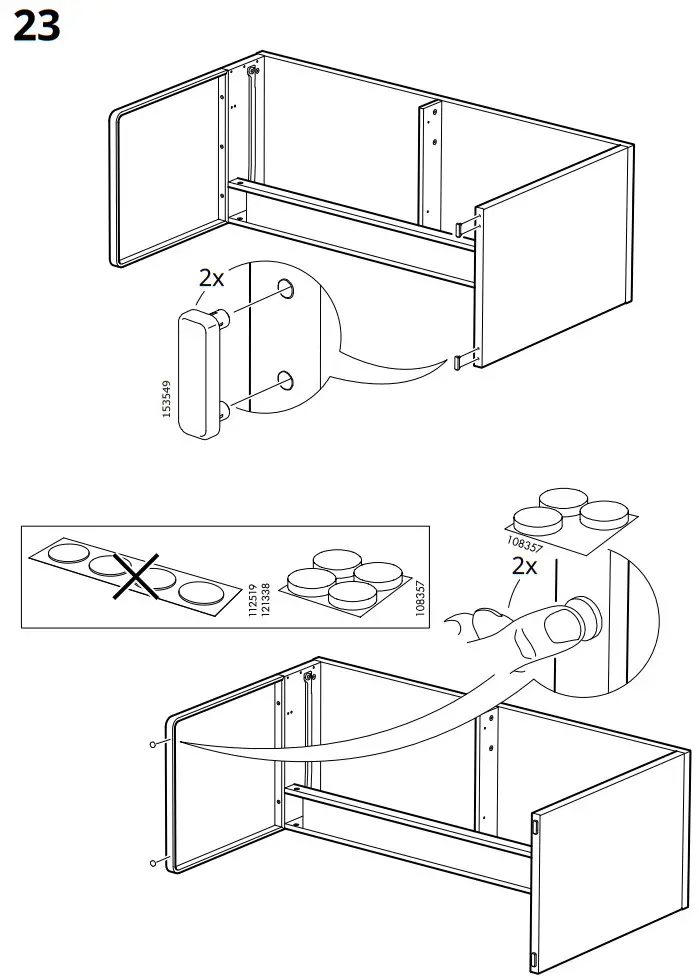 23

2x

153549

112519
121338

108357

108357

2x