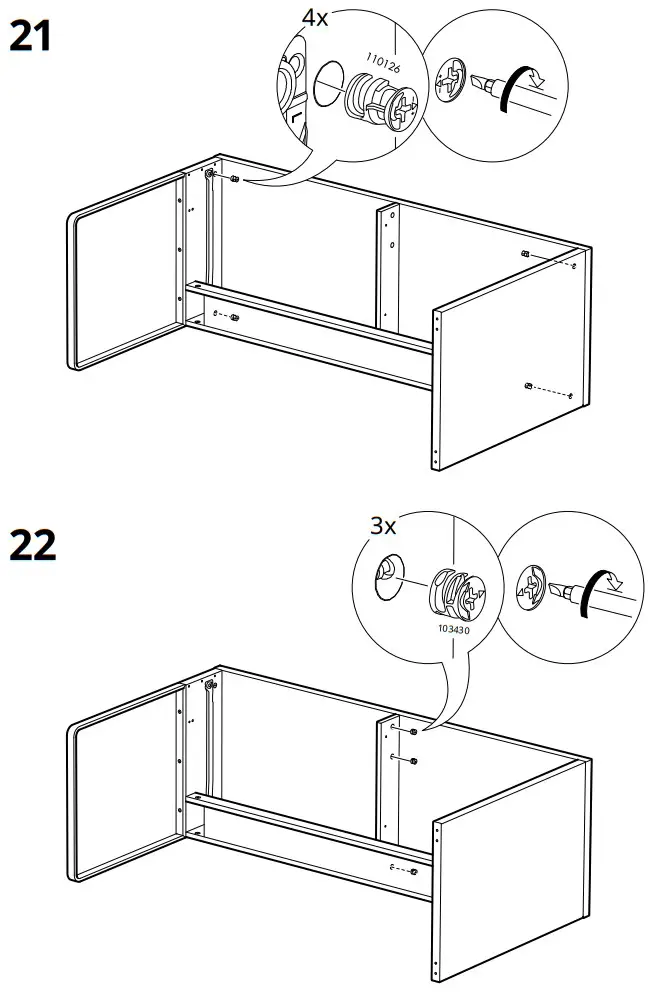 21

4x

110126

22

3x

103430