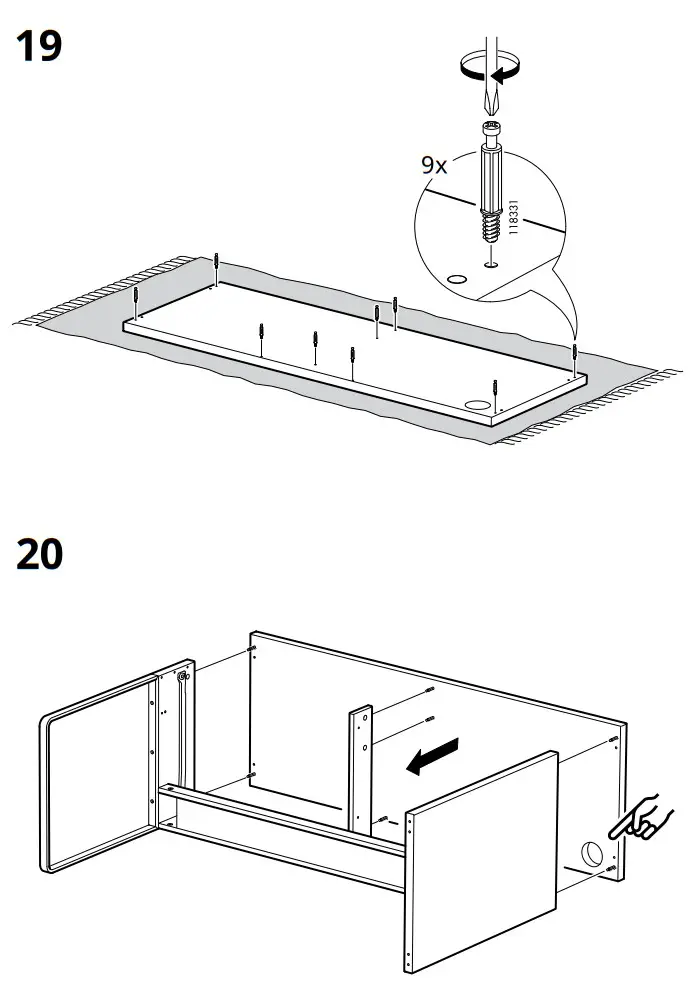 19

9x

118331

20