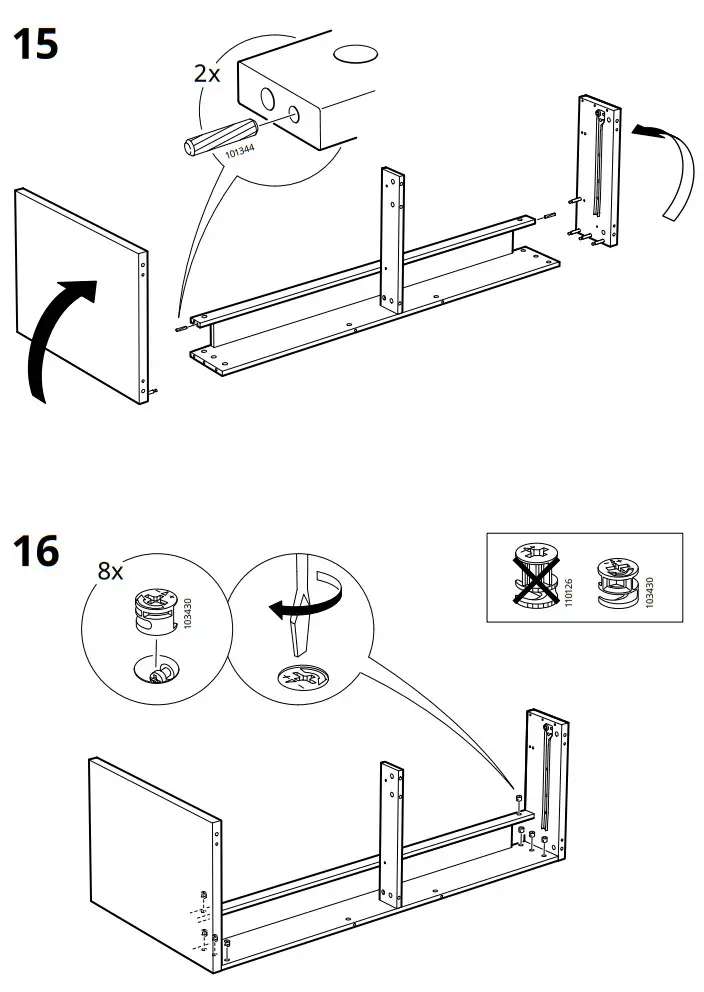 15

2x

101344

16

8x

103430

110126

103430