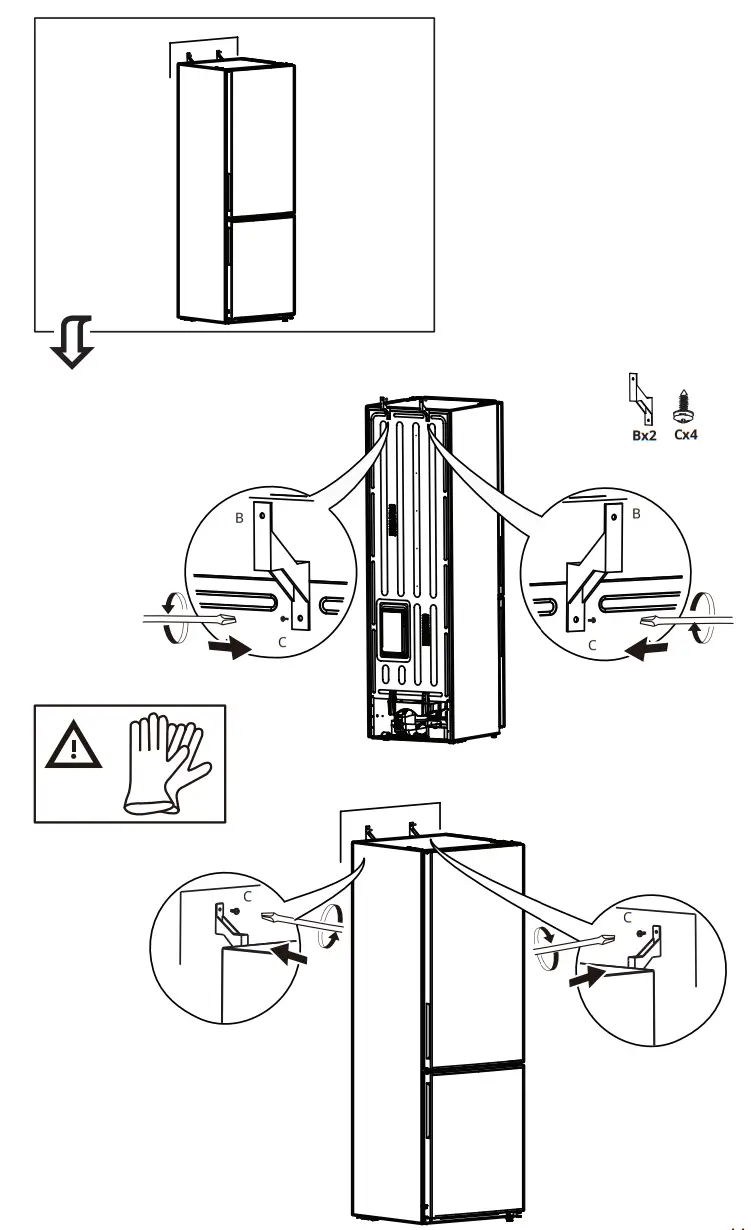 Bx2 Cx4

B

C

B

C

C

C