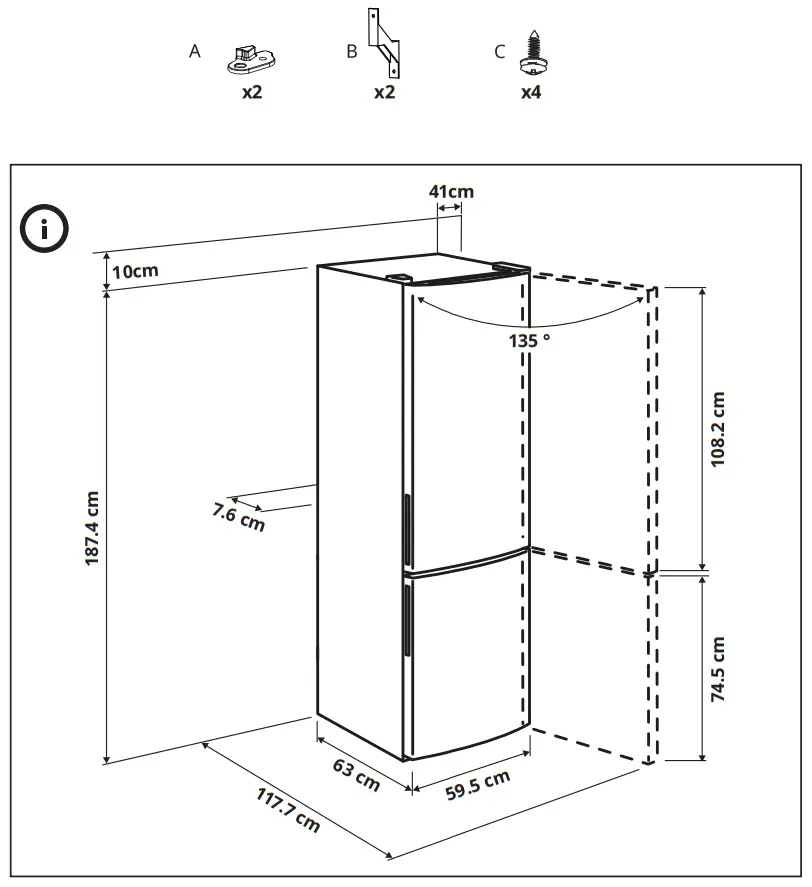 A
x2
B
x2
C
x4

i

41cm
10cm
135 °
108.2 cm
187.4 cm
7.6 cm
74.5 cm
63 cm
59.5 cm
117.7 cm