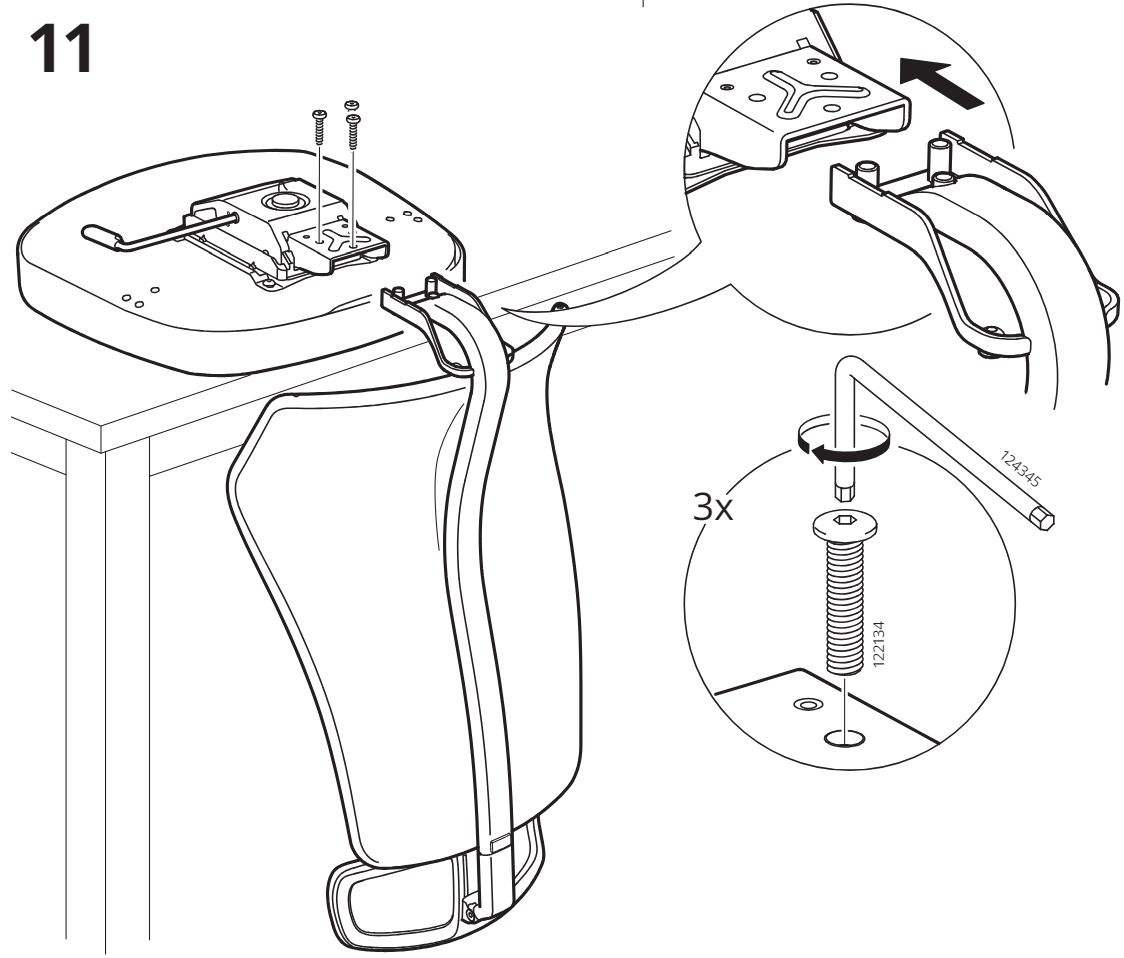 11

124345

3x

122134