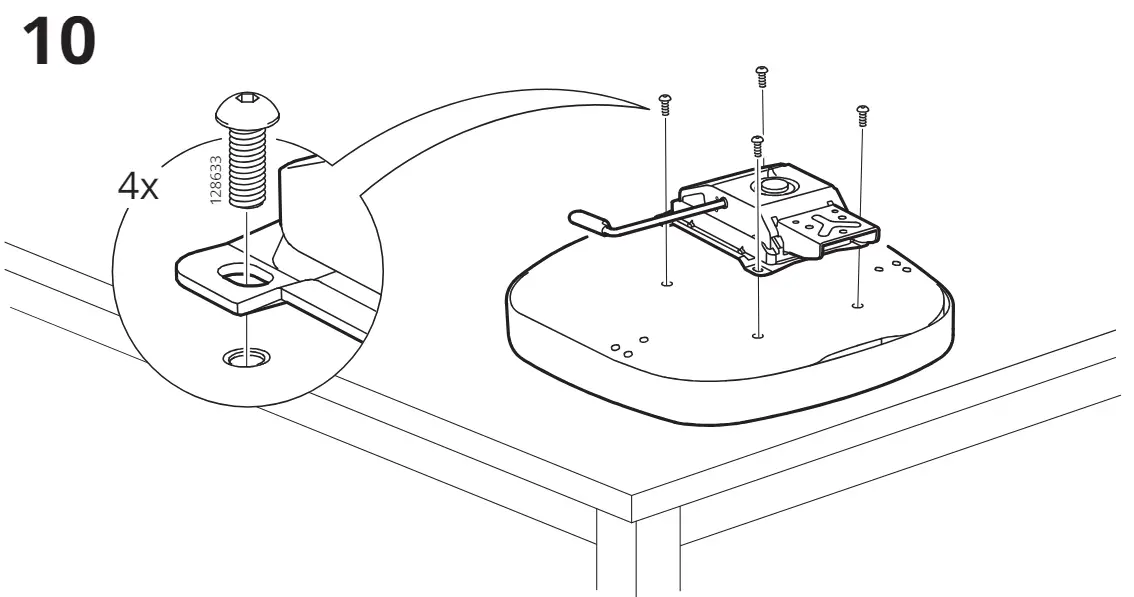 10

4x

128633