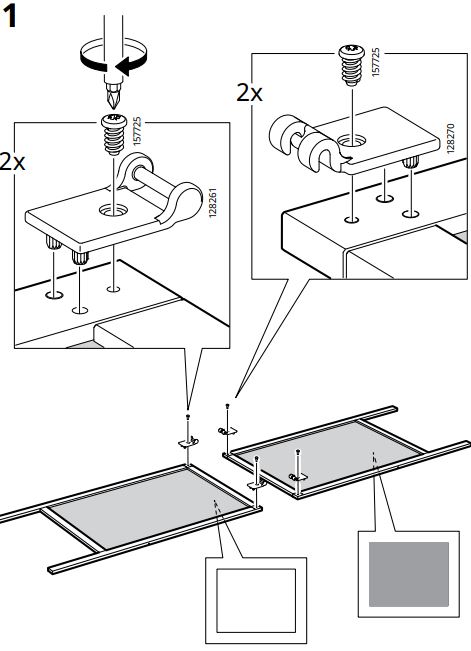 1

2x

157725

128261

2x

157725

128270