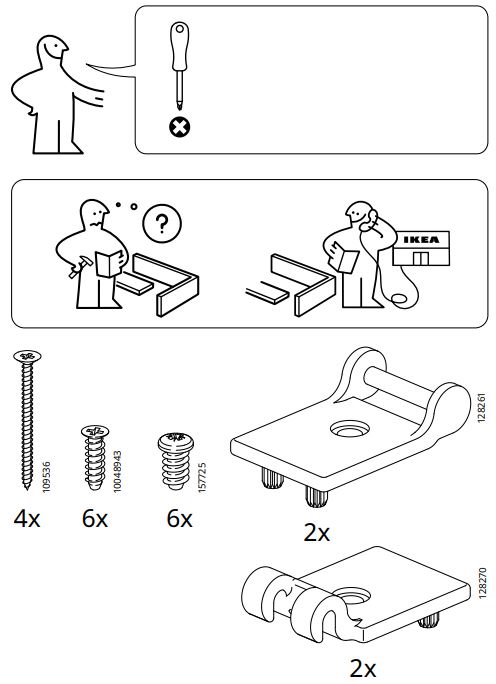 ?

IKEA

109536
4x

10048943
6x

157725
6x

128261
2x

128270
2x